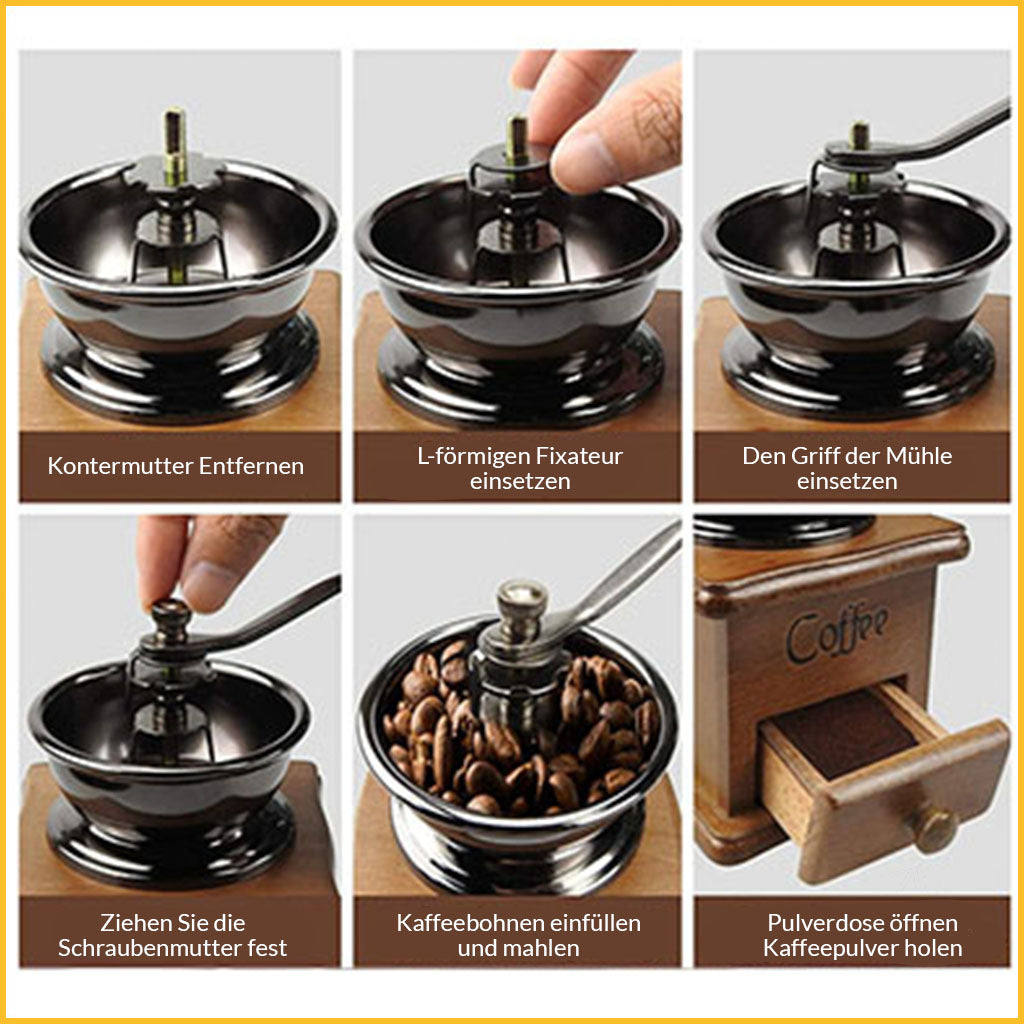 Kontermutter Entfernen

L-förmigen Fixateur einsetzen

Den Griff der Mühle einsetzen

Ziehen Sie die Schraubenmutter fest

Kaffeebohnen einfüllen und mahlen

Coffee

Pulverdose öffnen Kaffeepulver holen